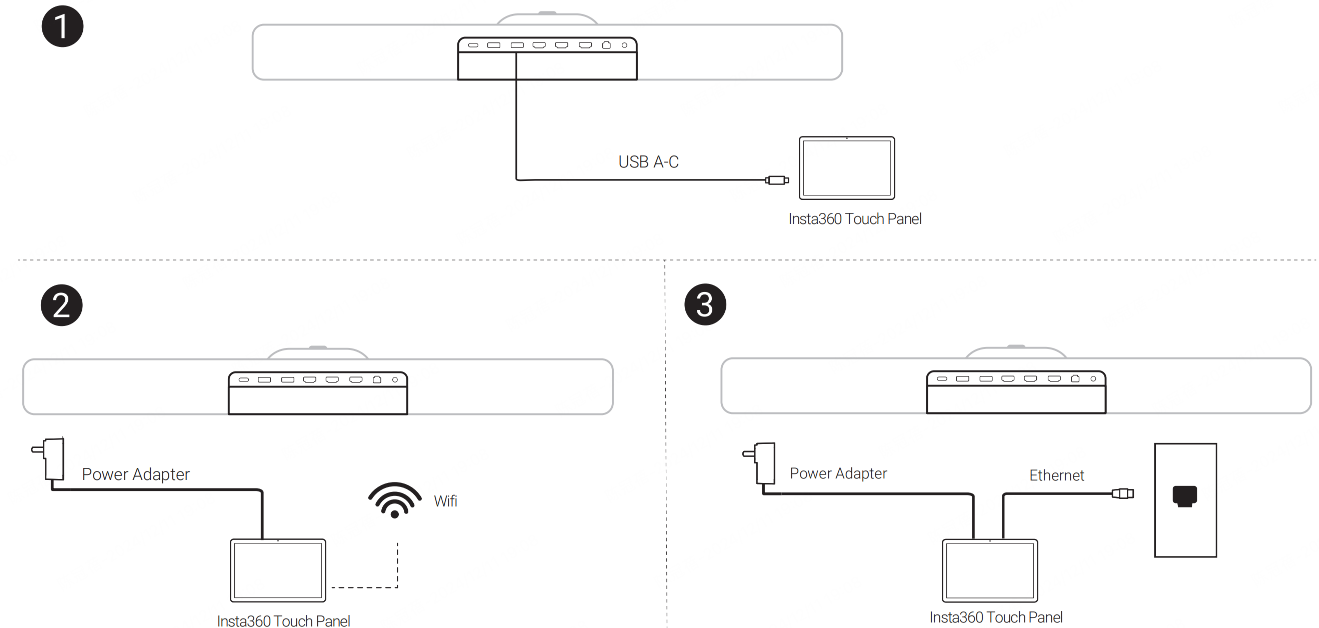 1

USB A-C

Insta360 Touch Panel

2

Power Adapter

Wifi

Insta360 Touch Panel

3

Power Adapter

Ethernet

Insta360 Touch Panel